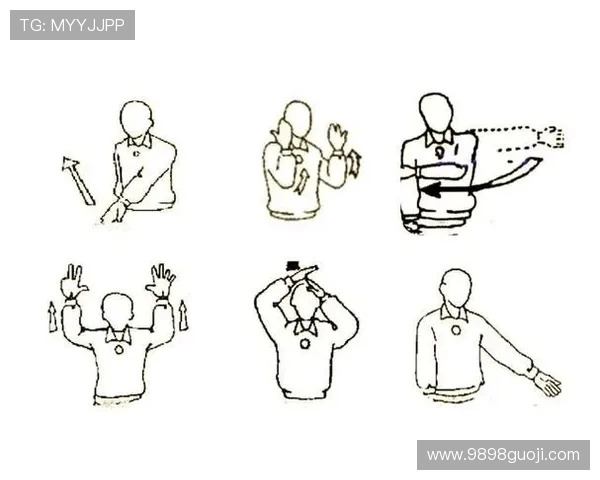 TG: MYYJJPP

www.9898guoji.com